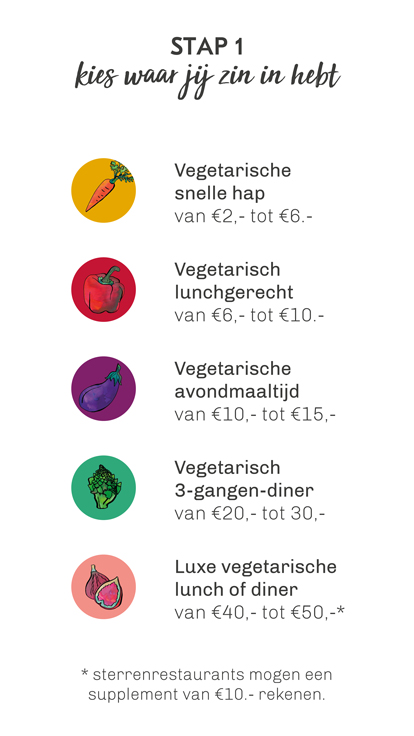 STAP 1
kies waar jij zin in hebt

Vegetarische snelle hap
van €2,- tot €6.-

Vegetarisch lunchgerecht
van €6,- tot €10.-

Vegetarische avondmaaltijd
van €10,- tot €15,-

Vegetarisch 3-gangen-diner
van €20,- tot 30,-

Luxe vegetarische lunch of diner
van €40,- tot €50,-*

* sterrenrestaurants mogen een supplement van €10.- rekenen.