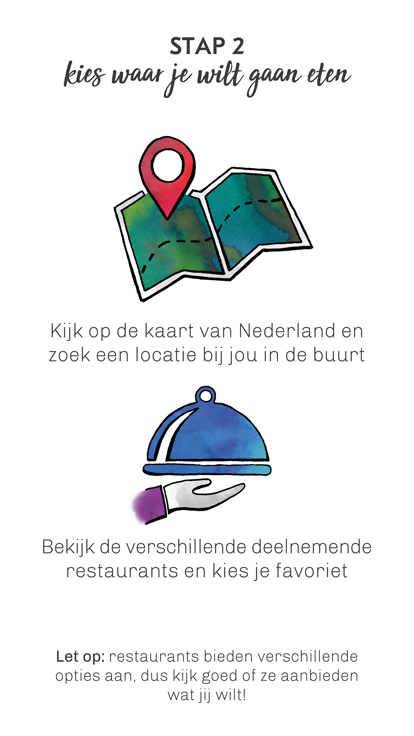 STAP 2
kies waar je wilt gaan eten

Kijk op de kaart van Nederland en zoek een locatie bij jou in de buurt

Bekijk de verschillende deelnemende restaurants en kies je favoriet

Let op: restaurants bieden verschillende opties aan, dus kijk goed of ze aanbieden wat jij wilt!