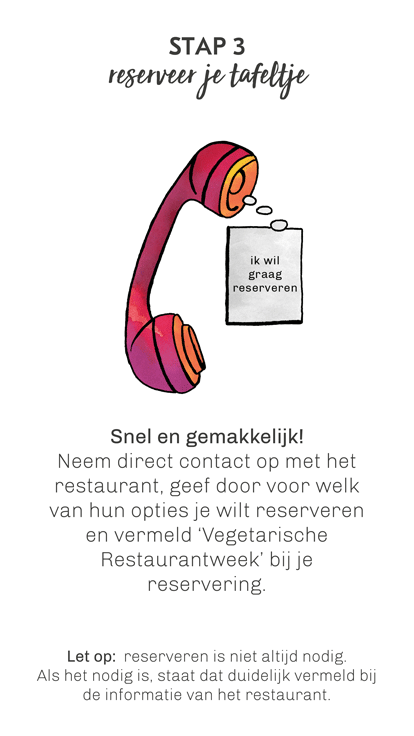 STAP 3
reserveer je tafeltje

ik wil graag reserveren

Snel en gemakkelijk!
Neem direct contact op met het restaurant, geef door voor welk van hun opties je wilt reserveren en vermeld 'Vegetarische Restaurantweek' bij je reservering.

Let op: reserveren is niet altijd nodig. Als het nodig is, staat dat duidelijk vermeld bij de informatie van het restaurant.